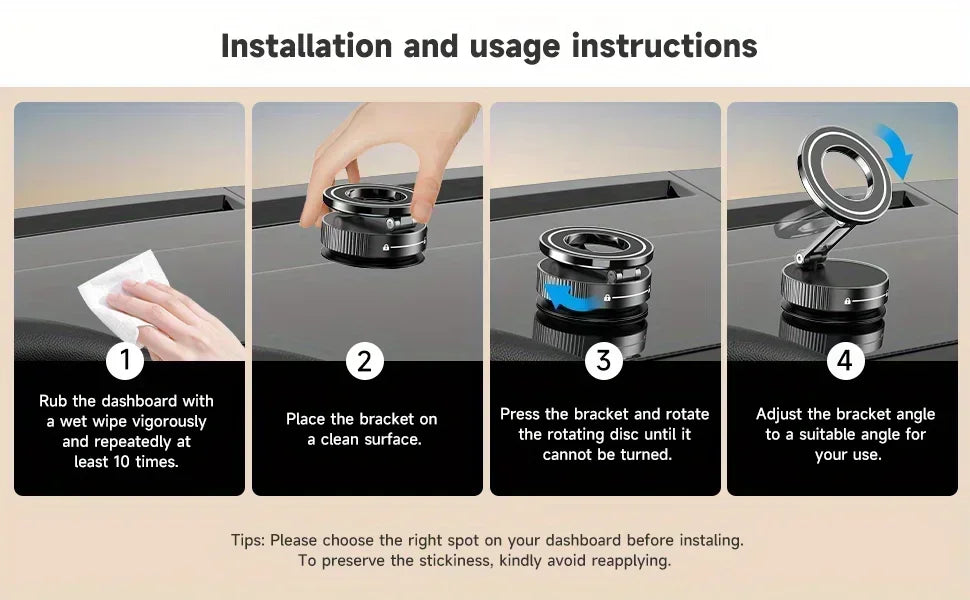 Installation and usage instructions

1
Rub the dashboard with a wet wipe vigorously and repeatedly at least 10 times.

2
Place the bracket on a clean surface.

3
Press the bracket and rotate the rotating disc until it cannot be turned.

4
Adjust the bracket angle to a suitable angle for your use.

Tips: Please choose the right spot on your dashboard before instaling.
To preserve the stickiness, kindly avoid reapplying.